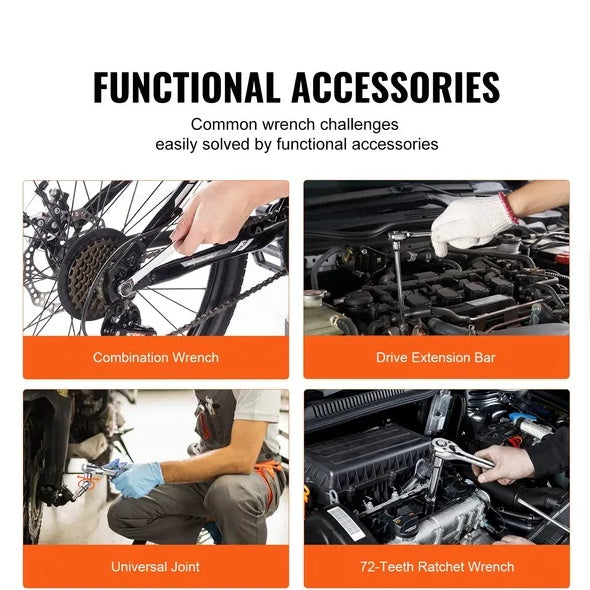 FUNCTIONAL ACCESSORIES

Common wrench challenges easily solved by functional accessories

Combination Wrench

Drive Extension Bar

Universal Joint

72-Teeth Ratchet Wrench